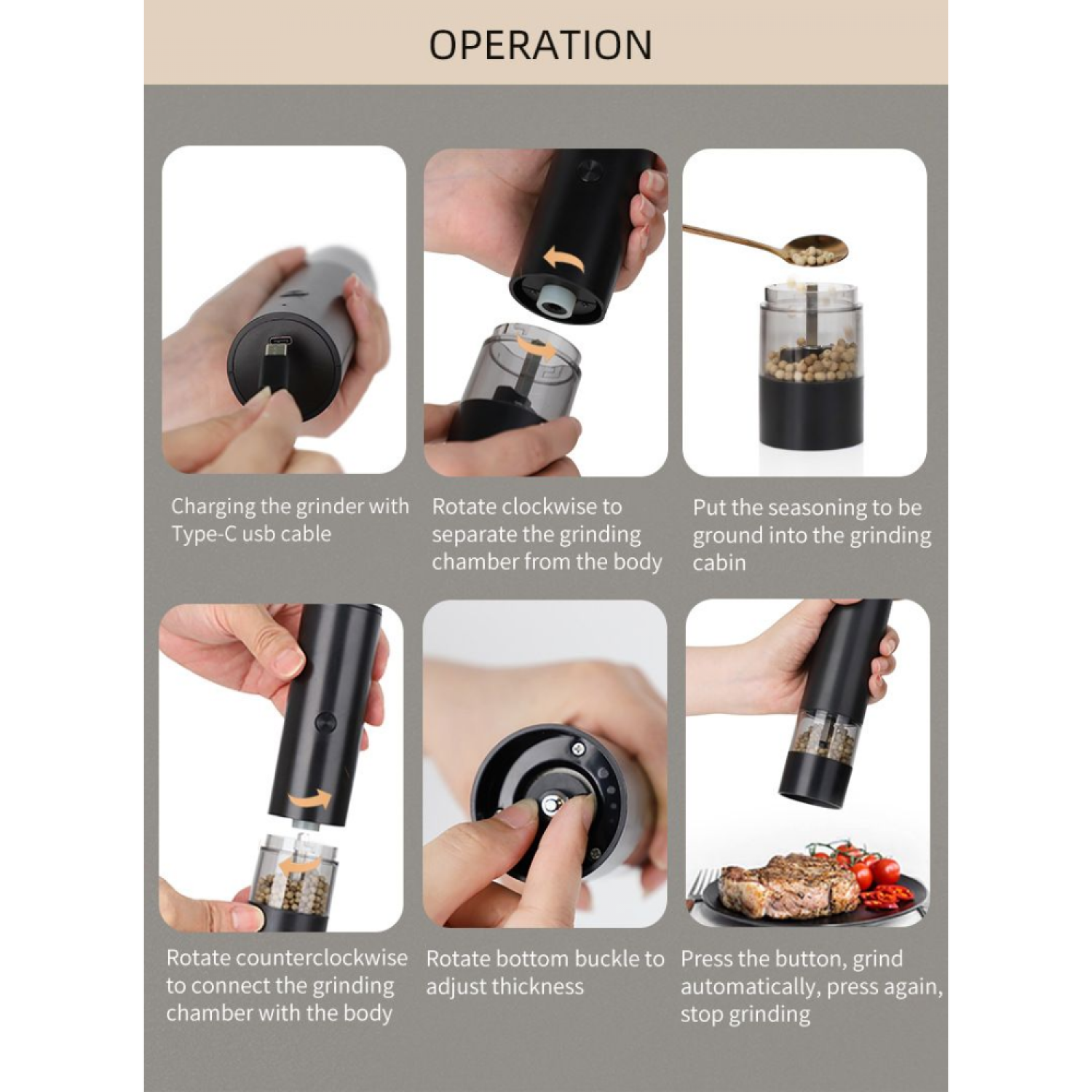 OPERATION

Charging the grinder with Type-C usb cable

Rotate clockwise to separate the grinding chamber from the body

Put the seasoning to be ground into the grinding cabin

Rotate counterclockwise to connect the grinding chamber with the body

Rotate bottom buckle to adjust thickness

Press the button, grind automatically, press again, stop grinding