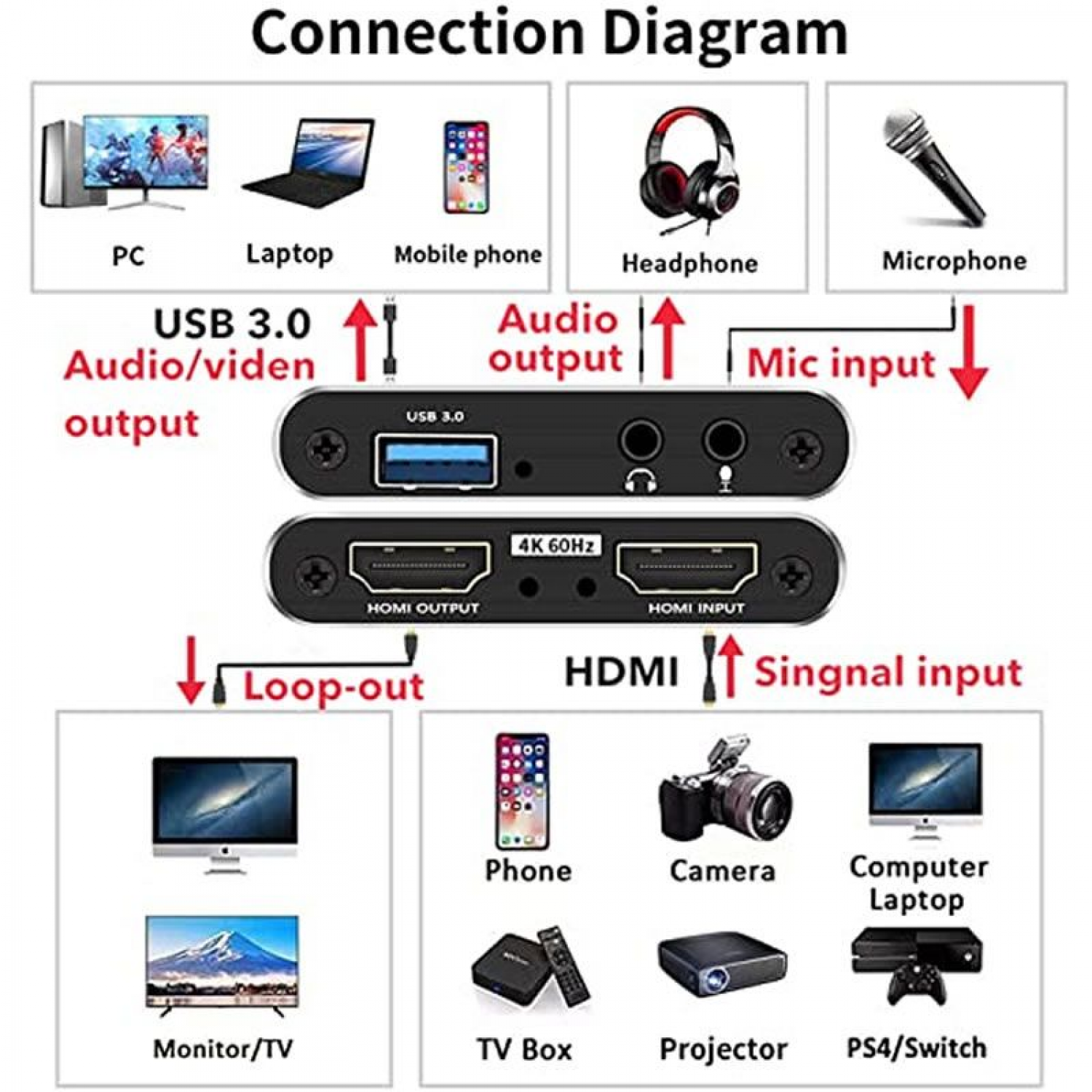 Connection Diagram

PC

Laptop

Mobile phone

Headphone

Microphone

USB 3.0
Audio/viden
output

Audio
output

Mic input

USB 3.0

4K 60Hz

HDMI OUTPUT

HDMI INPUT

Loop-out

HDMI

Singnal input

Monitor/TV

Phone

Camera

Computer
Laptop

TV Box

Projector

PS4/Switch