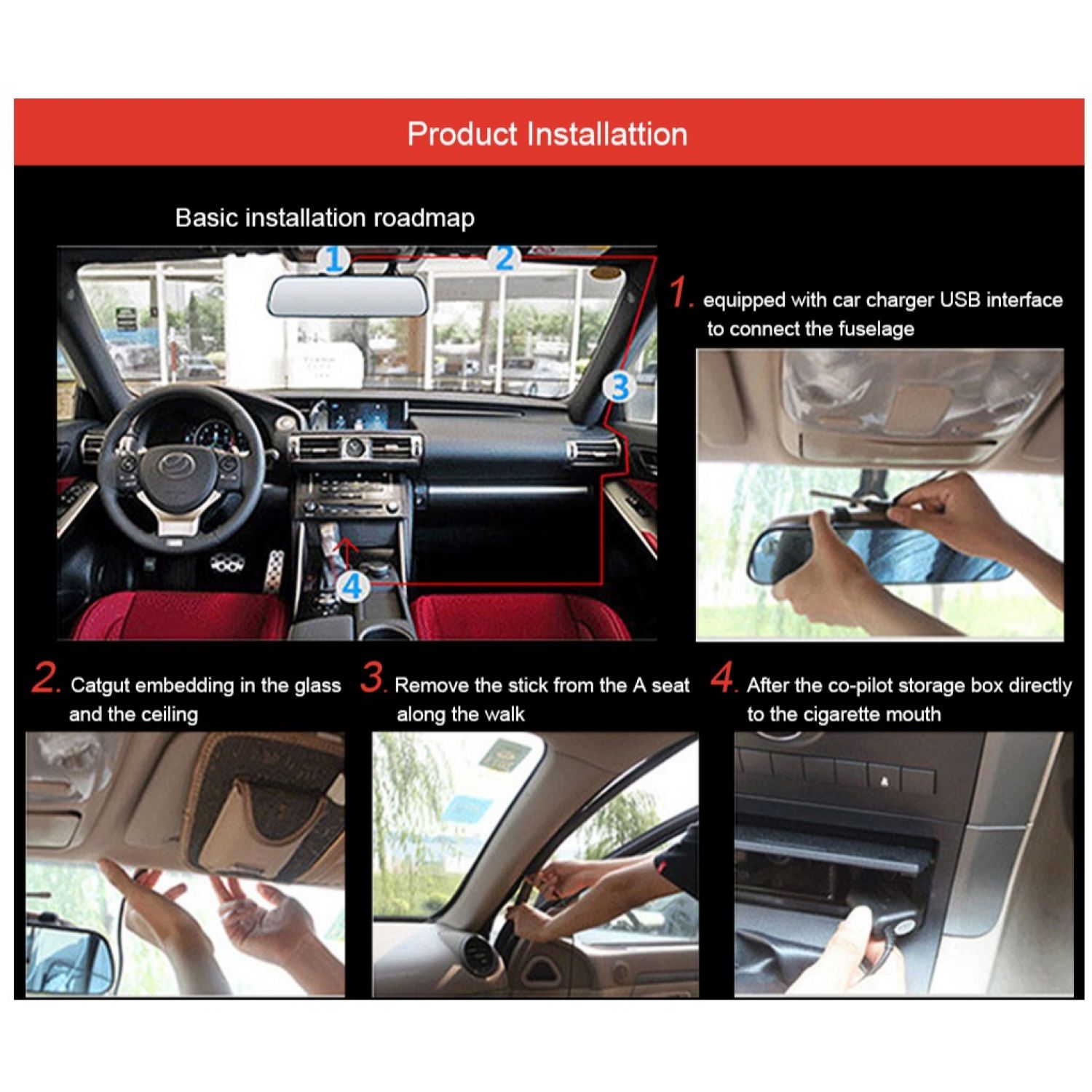 Product Installattion

Basic installation roadmap

1

2

3

4

1. equipped with car charger USB interface to connect the fuselage

2. Catgut embedding in the glass and the ceiling

3. Remove the stick from the A seat along the walk

4. After the co-pilot storage box directly to the cigarette mouth